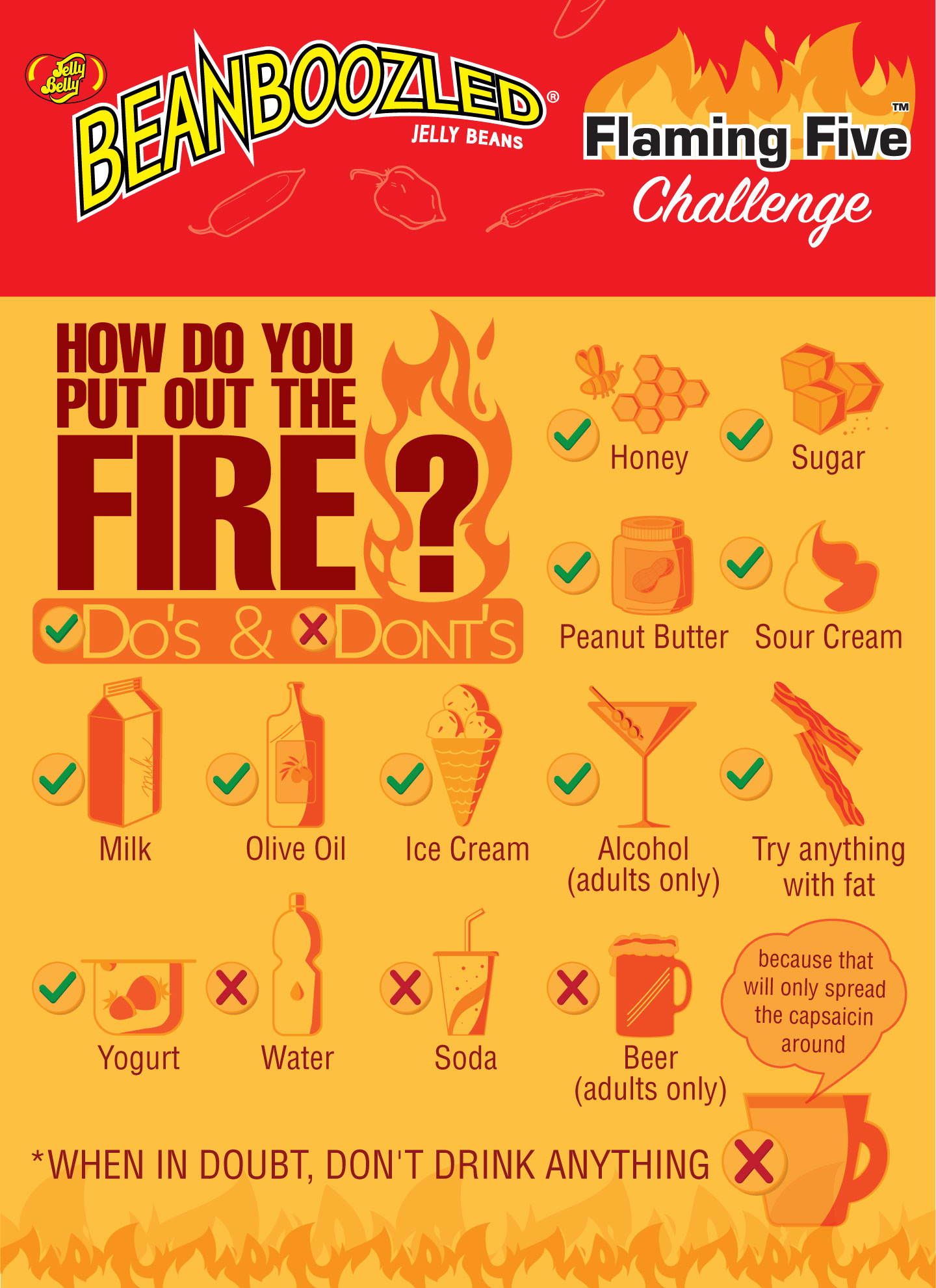 Jelly Belly

BEANBOOZLED®
JELLY BEANS

Flaming Five™
Challenge

HOW DO YOU PUT OUT THE FIRE?

DO'S & DONT'S

Honey

Sugar

Peanut Butter

Sour Cream

milk

Milk

Olive Oil

Ice Cream

Alcohol (adults only)

Try anything with fat

Yogurt

Water

Soda

Beer (adults only)

because that will only spread the capsaicin around

*WHEN IN DOUBT, DON'T DRINK ANYTHING